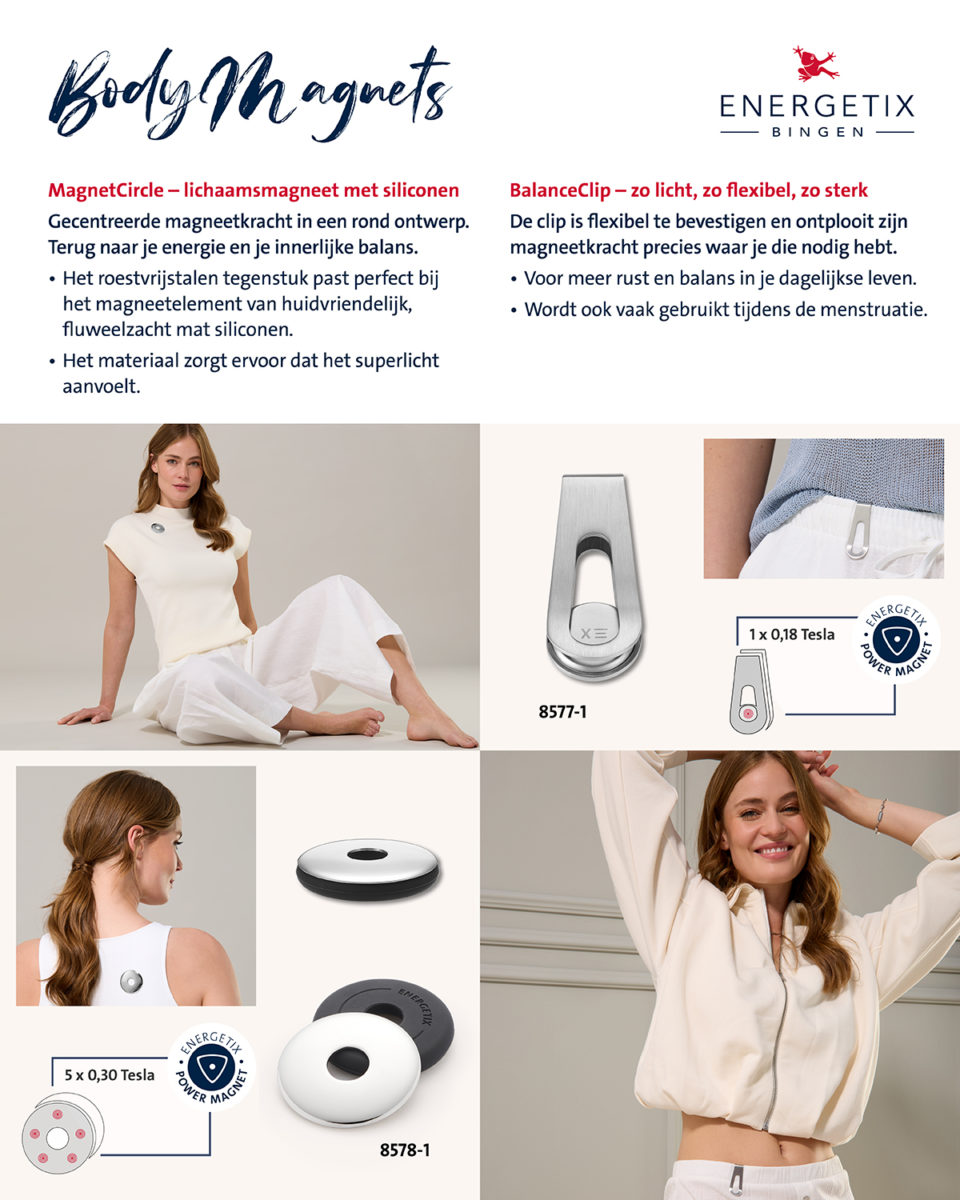 Body Magnets

ENERGETIX
BINGEN

MagnetCircle – lichaamsmagneet met siliconen

Gecentreerde magneetkracht in een rond ontwerp. Terug naar je energie en je innerlijke balans.

• Het roestvrijstalen tegenstuk past perfect bij het magneetelement van huidvriendelijk, fluweelzacht mat siliconen.

• Het materiaal zorgt ervoor dat het superlicht aanvoelt.

BalanceClip – zo licht, zo flexibel, zo sterk

De clip is flexibel te bevestigen en ontplooit zijn magneetkracht precies waar je die nodig hebt.

• Voor meer rust en balans in je dagelijkse leven.

• Wordt ook vaak gebruikt tijdens de menstruatie.

8577-1

1 x 0,18 Tesla

ENERGETIX POWER MAGNET

5 x 0,30 Tesla

ENERGETIX POWER MAGNET

ENERGETIX

8578-1